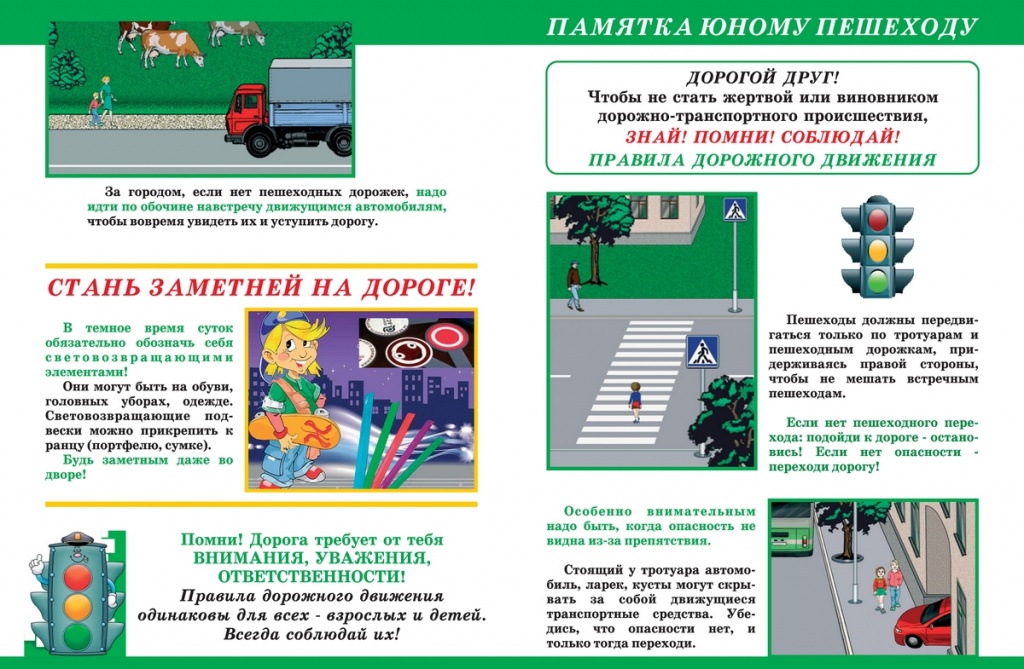 За городом, если нет пешеходных дорожек, надо идти по обочине навстречу движущимся автомобилям, чтобы вовремя увидеть их и уступить дорогу.

СТАНЬ ЗАМЕТНЕЙ НА ДОРОГЕ!

В темное время суток обязательно обозначь себя световозвращающими элементами!

Они могут быть на обуви, головных уборах, одежде. Световозвращающие подвески можно прикрепить к ранцу (портфелю, сумке).

Будь заметным даже во дворе!

Помни! Дорога требует от тебя ВНИМАНИЯ, УВАЖЕНИЯ, ОТВЕТСТВЕННОСТИ!

Правила дорожного движения одинаковы для всех - взрослых и детей. Всегда соблюдай их!

ПАМЯТКА ЮНОМУ ПЕШЕХОДУ

ДОРОГОЙ ДРУГ!
Чтобы не стать жертвой или виновником дорожно-транспортного происшествия,
ЗНАЙ! ПОМНИ! СОБЛЮДАЙ!
ПРАВИЛА ДОРОЖНОГО ДВИЖЕНИЯ

Пешеходы должны передвигаться только по тротуарам и пешеходным дорожкам, придерживаясь правой стороны, чтобы не мешать встречным пешеходам.

Если нет пешеходного перехода: подойди к дороге - остановись! Если нет опасности - переходи дорогу!

Особенно внимательным надо быть, когда опасность не видна из-за препятствия.

Стоящий у тротуара автомобиль, ларек, кусты могут скрывать за собой движущиеся транспортные средства. Убедись, что опасности нет, и только тогда переходи.